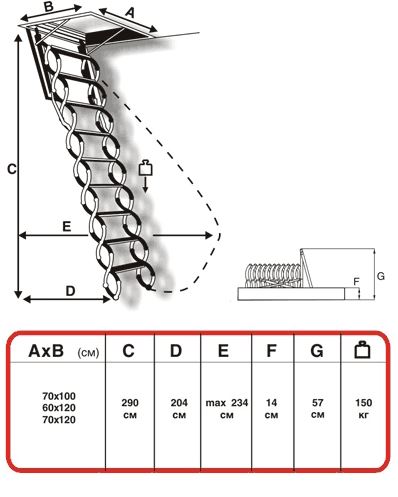 B
A
C
E
D
F
G

| AxB (см) | C | D | E | F | G | |
|---|---|---|---|---|---|---|
| 70x100 60x120 70x120 | 290 см | 204 см | max 234 см | 14 см | 57 см | 150 кг |